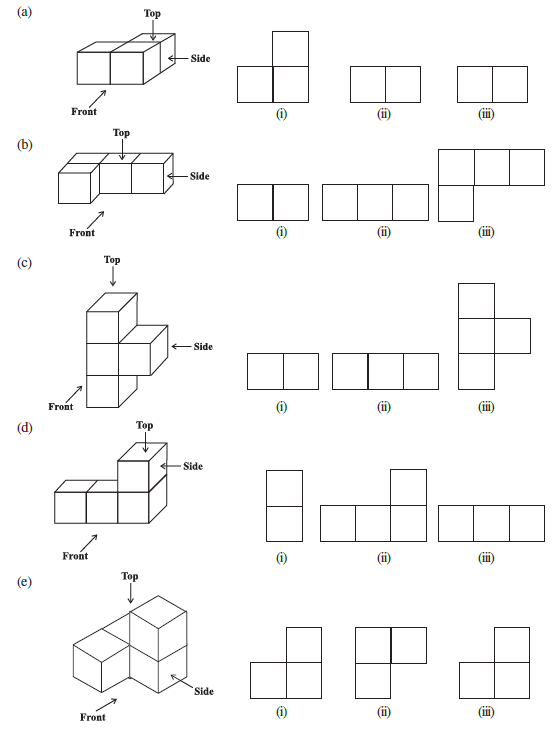 (a)

Top

Side

Front

(i)

(ii)

(iii)

(b)

Top

Side

Front

(i)

(ii)

(iii)

(c)

Top

Side

Front

(i)

(ii)

(iii)

(d)

Top

Side

Front

(i)

(ii)

(iii)

(e)

Top

Side

Front

(i)

(ii)

(iii)